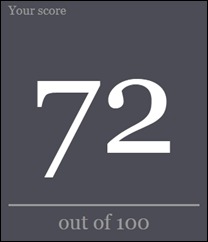 Your score

72

out of 100